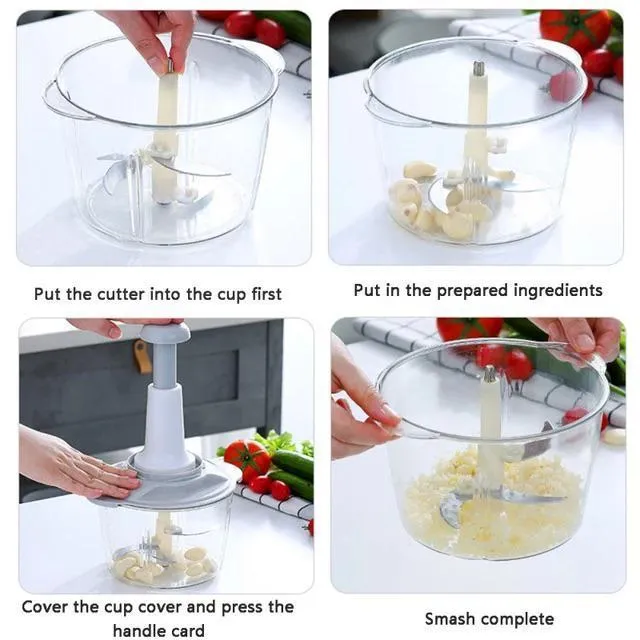 Put the cutter into the cup first

Put in the prepared ingredients

Cover the cup cover and press the handle card

Smash complete